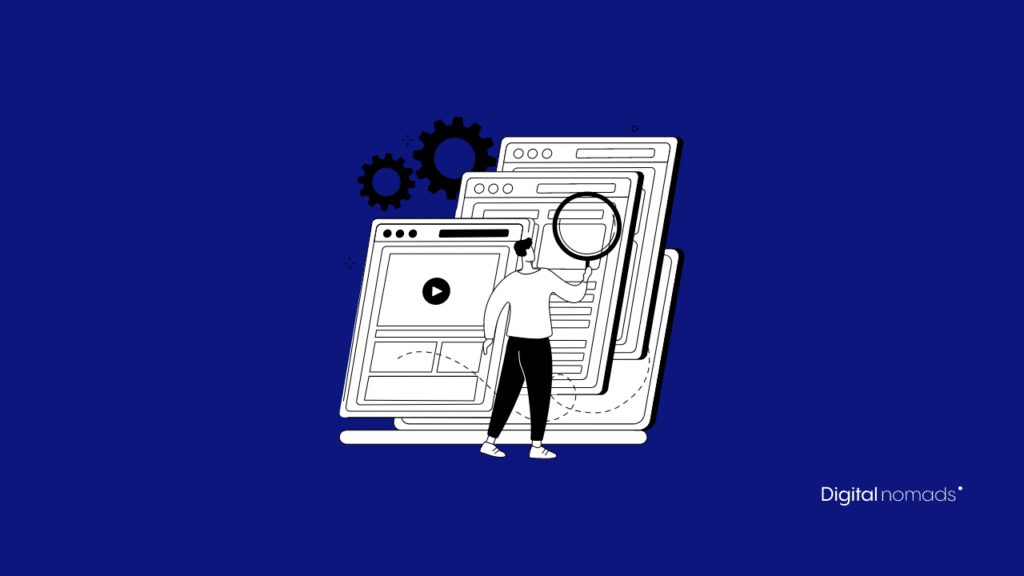 Digital nomads